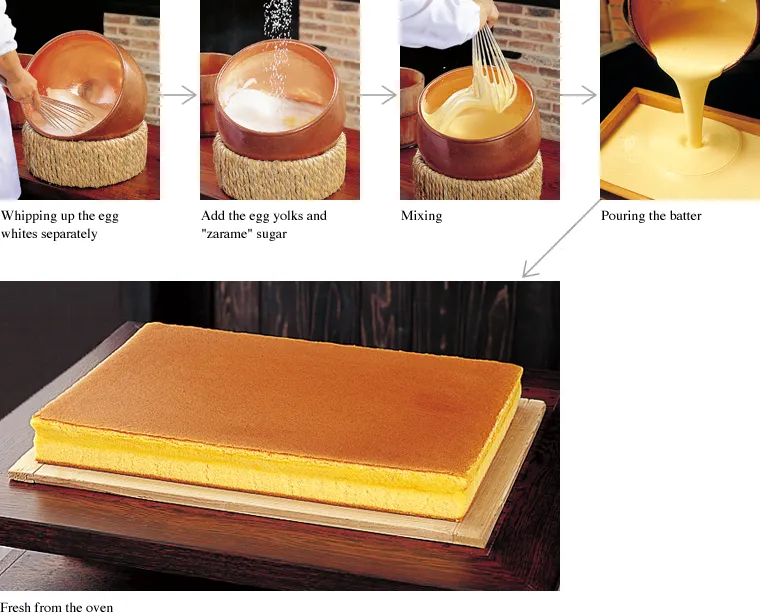 Whipping up the egg whites separately

Add the egg yolks and "zarame" sugar

Mixing

Pouring the batter

Fresh from the oven